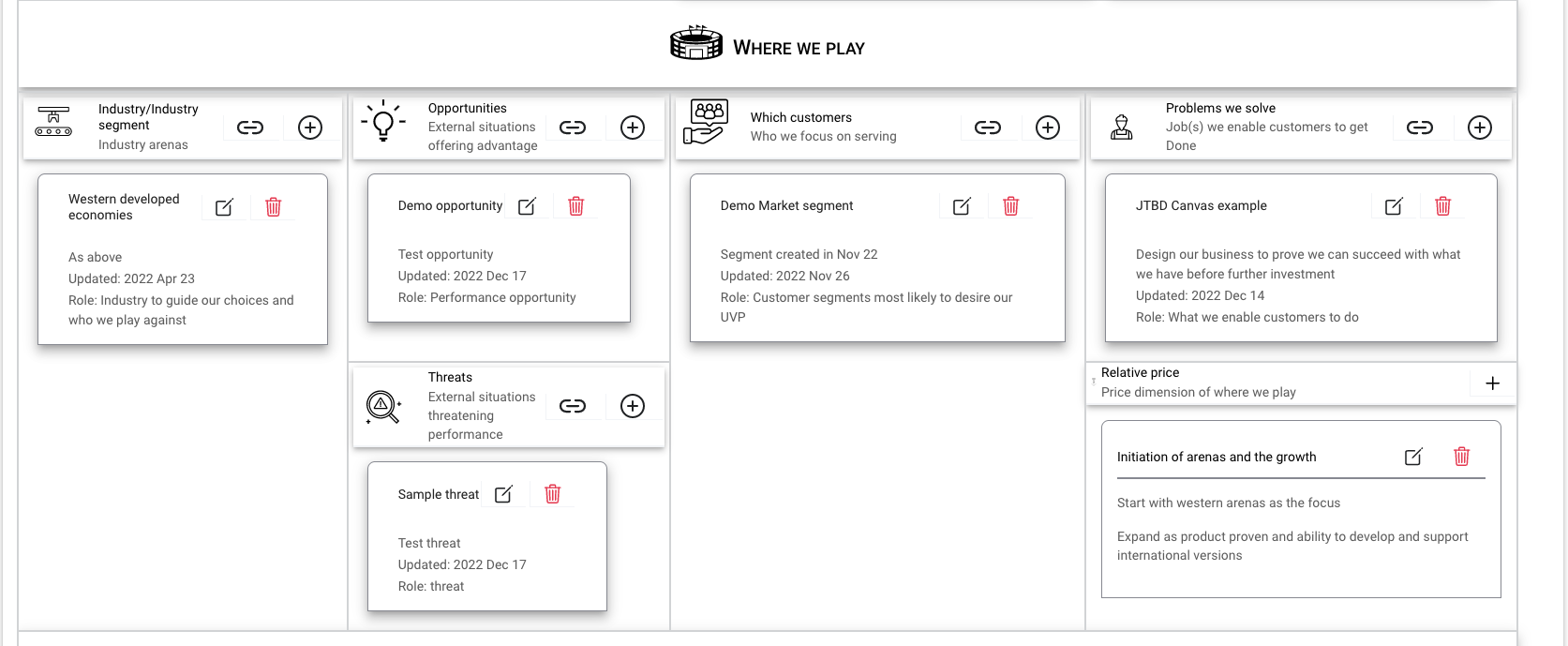 WHERE WE PLAY

Industry/Industry segment
Industry arenas

Western developed economies

As above
Updated: 2022 Apr 23
Role: Industry to guide our choices and who we play against

Opportunities
External situations offering advantage

Demo opportunity

Test opportunity
Updated: 2022 Dec 17
Role: Performance opportunity

Threats
External situations threatening performance

Sample threat

Test threat
Updated: 2022 Dec 17
Role: threat

Which customers
Who we focus on serving

Demo Market segment

Segment created in Nov 22
Updated: 2022 Nov 26
Role: Customer segments most likely to desire our UVP

Problems we solve
Job(s) we enable customers to get Done

JTBD Canvas example

Design our business to prove we can succeed with what we have before further investment
Updated: 2022 Dec 14
Role: What we enable customers to do

Relative price
Price dimension of where we play

Initiation of arenas and the growth

Start with western arenas as the focus

Expand as product proven and ability to develop and support international versions